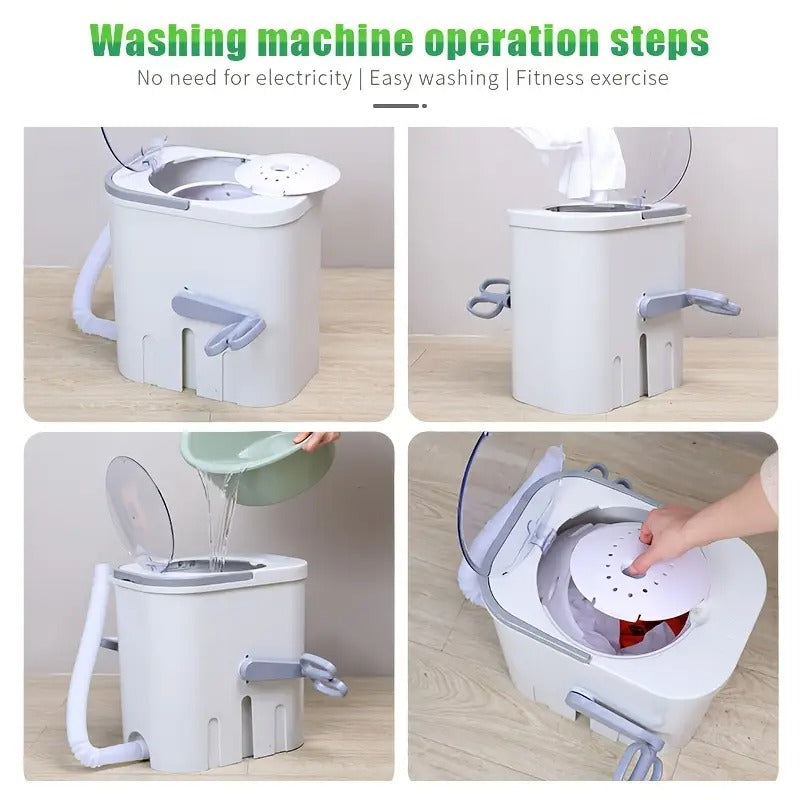 Washing machine operation steps
No need for electricity | Easy washing | Fitness exercise