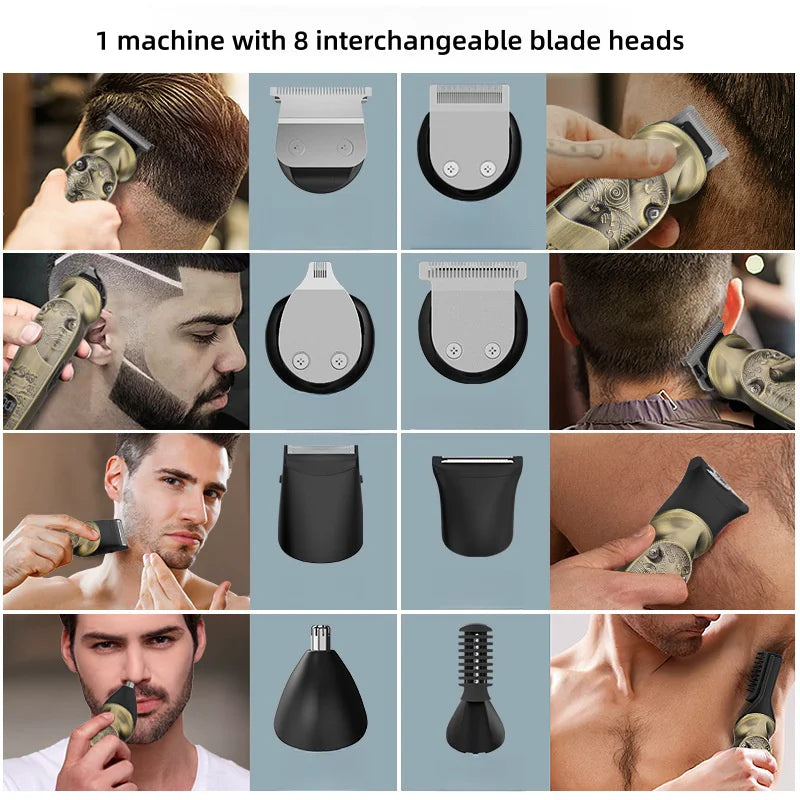 1 machine with 8 interchangeable blade heads